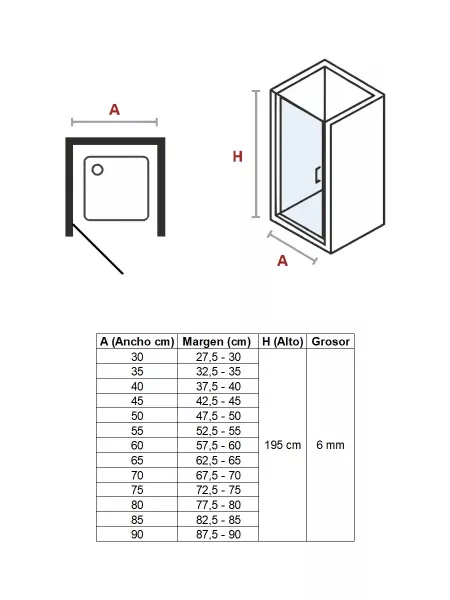 A

H

A

| A (Ancho cm) | Margen (cm) | H (Alto) | Grosor |
|---|---|---|---|
| 30 | 27,5 - 30 | 195 cm | 6 mm |
| 35 | 32,5 - 35 | | |
| 40 | 37,5 - 40 | | |
| 45 | 42,5 - 45 | | |
| 50 | 47,5 - 50 | | |
| 55 | 52,5 - 55 | | |
| 60 | 57,5 - 60 | | |
| 65 | 62,5 - 65 | | |
| 70 | 67,5 - 70 | | |
| 75 | 72,5 - 75 | | |
| 80 | 77,5 - 80 | | |
| 85 | 82,5 - 85 | | |
| 90 | 87,5 - 90 | | |