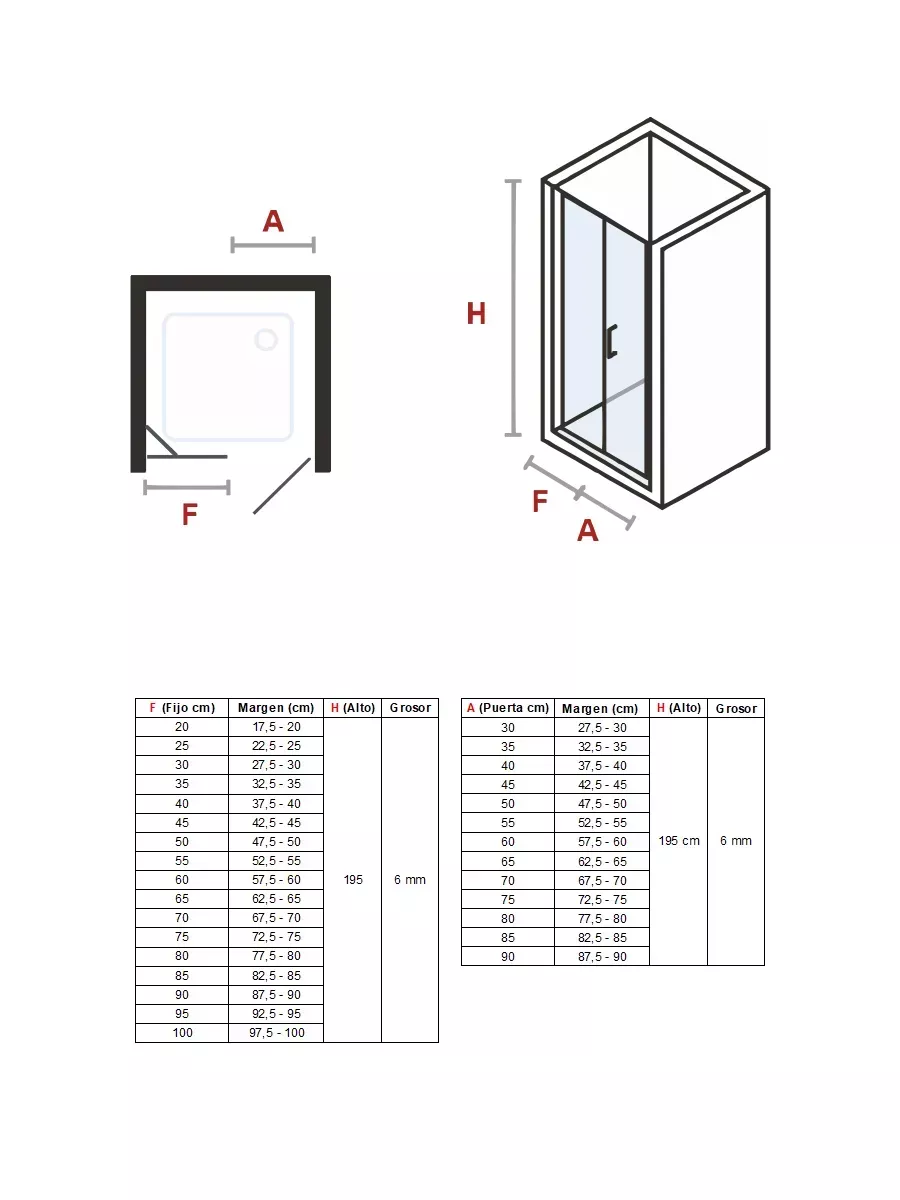 A

F

H

F

A

| F (Fijo cm) | Margen (cm) | H (Alto) | Grosor |
|---|---|---|---|
| 20 | 17,5 - 20 | 195 | 6 mm |
| 25 | 22,5 - 25 | | |
| 30 | 27,5 - 30 | | |
| 35 | 32,5 - 35 | | |
| 40 | 37,5 - 40 | | |
| 45 | 42,5 - 45 | | |
| 50 | 47,5 - 50 | | |
| 55 | 52,5 - 55 | | |
| 60 | 57,5 - 60 | | |
| 65 | 62,5 - 65 | | |
| 70 | 67,5 - 70 | | |
| 75 | 72,5 - 75 | | |
| 80 | 77,5 - 80 | | |
| 85 | 82,5 - 85 | | |
| 90 | 87,5 - 90 | | |
| 95 | 92,5 - 95 | | |
| 100 | 97,5 - 100 | | |

| A (Puerta cm) | Margen (cm) | H (Alto) | Grosor |
|---|---|---|---|
| 30 | 27,5 - 30 | 195 cm | 6 mm |
| 35 | 32,5 - 35 | | |
| 40 | 37,5 - 40 | | |
| 45 | 42,5 - 45 | | |
| 50 | 47,5 - 50 | | |
| 55 | 52,5 - 55 | | |
| 60 | 57,5 - 60 | | |
| 65 | 62,5 - 65 | | |
| 70 | 67,5 - 70 | | |
| 75 | 72,5 - 75 | | |
| 80 | 77,5 - 80 | | |
| 85 | 82,5 - 85 | | |
| 90 | 87,5 - 90 | | |