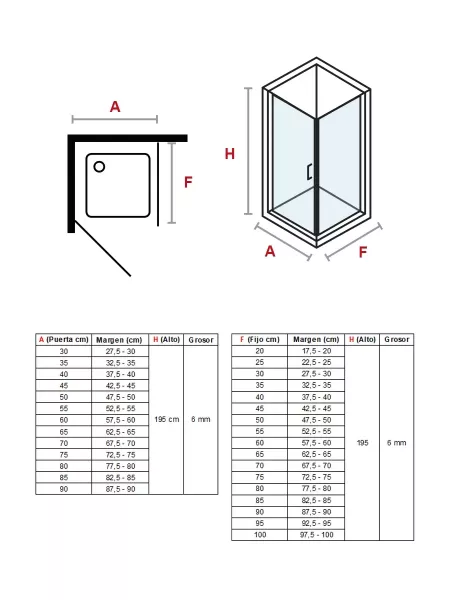 A

F

H

A

F

| A (Puerta cm) | Margen (cm) | H (Alto) | Grosor |
|---|---|---|---|
| 30 | 27,5 - 30 | 195 cm | 6 mm |
| 35 | 32,5 - 35 | | |
| 40 | 37,5 - 40 | | |
| 45 | 42,5 - 45 | | |
| 50 | 47,5 - 50 | | |
| 55 | 52,5 - 55 | | |
| 60 | 57,5 - 60 | | |
| 65 | 62,5 - 65 | | |
| 70 | 67,5 - 70 | | |
| 75 | 72,5 - 75 | | |
| 80 | 77,5 - 80 | | |
| 85 | 82,5 - 85 | | |
| 90 | 87,5 - 90 | | |

| F (Fijo cm) | Margen (cm) | H (Alto) | Grosor |
|---|---|---|---|
| 20 | 17,5 - 20 | 195 | 6 mm |
| 25 | 22,5 - 25 | | |
| 30 | 27,5 - 30 | | |
| 35 | 32,5 - 35 | | |
| 40 | 37,5 - 40 | | |
| 45 | 42,5 - 45 | | |
| 50 | 47,5 - 50 | | |
| 55 | 52,5 - 55 | | |
| 60 | 57,5 - 60 | | |
| 65 | 62,5 - 65 | | |
| 70 | 67,5 - 70 | | |
| 75 | 72,5 - 75 | | |
| 80 | 77,5 - 80 | | |
| 85 | 82,5 - 85 | | |
| 90 | 87,5 - 90 | | |
| 95 | 92,5 - 95 | | |
| 100 | 97,5 - 100 | | |