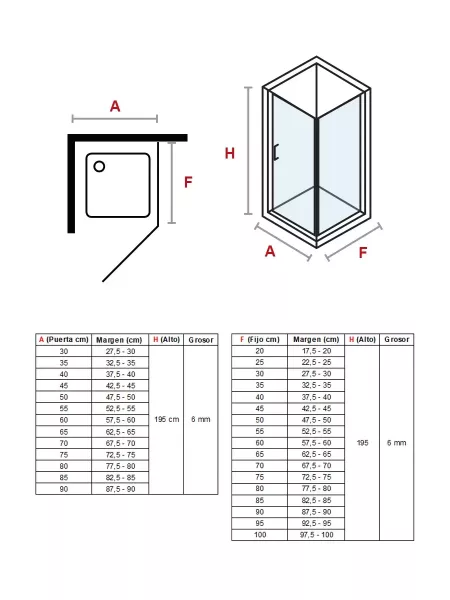 A

F

H

A

F

| A (Puerta cm) | Margen (cm) | H (Alto) | Grosor |
|---|---|---|---|
| 30 | 27,5 - 30 | 195 cm | 6 mm |
| 35 | 32,5 - 35 | | |
| 40 | 37,5 - 40 | | |
| 45 | 42,5 - 45 | | |
| 50 | 47,5 - 50 | | |
| 55 | 52,5 - 55 | | |
| 60 | 57,5 - 60 | | |
| 65 | 62,5 - 65 | | |
| 70 | 67,5 - 70 | | |
| 75 | 72,5 - 75 | | |
| 80 | 77,5 - 80 | | |
| 85 | 82,5 - 85 | | |
| 90 | 87,5 - 90 | | |

| F (Fijo cm) | Margen (cm) | H (Alto) | Grosor |
|---|---|---|---|
| 20 | 17,5 - 20 | 195 | 6 mm |
| 25 | 22,5 - 25 | | |
| 30 | 27,5 - 30 | | |
| 35 | 32,5 - 35 | | |
| 40 | 37,5 - 40 | | |
| 45 | 42,5 - 45 | | |
| 50 | 47,5 - 50 | | |
| 55 | 52,5 - 55 | | |
| 60 | 57,5 - 60 | | |
| 65 | 62,5 - 65 | | |
| 70 | 67,5 - 70 | | |
| 75 | 72,5 - 75 | | |
| 80 | 77,5 - 80 | | |
| 85 | 82,5 - 85 | | |
| 90 | 87,5 - 90 | | |
| 95 | 92,5 - 95 | | |
| 100 | 97,5 - 100 | | |