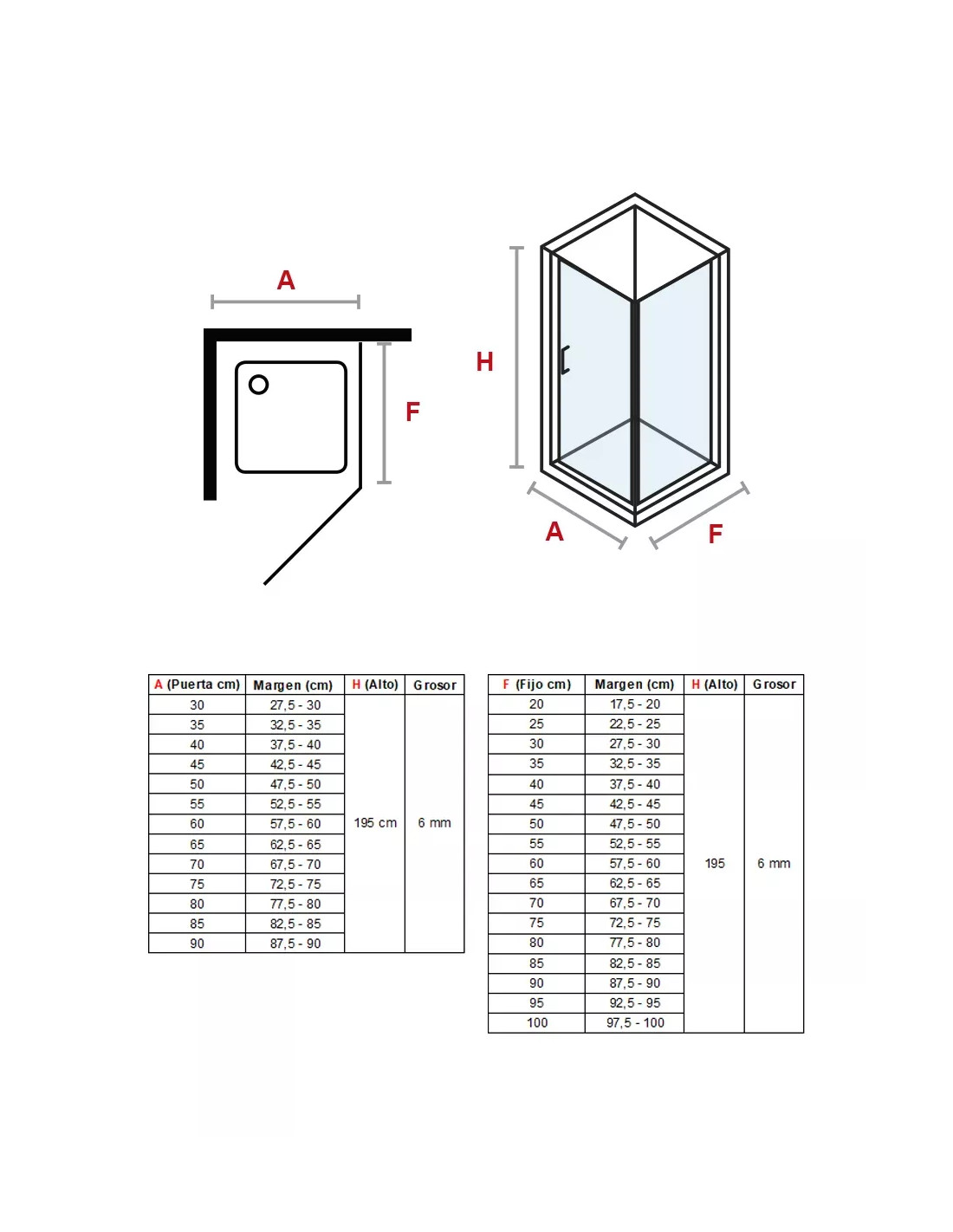 A

F

H

A

F

| A (Puerta cm) | Margen (cm) | H (Alto) | Grosor |
|---|---|---|---|
| 30 | 27,5 - 30 | 195 cm | 6 mm |
| 35 | 32,5 - 35 | | |
| 40 | 37,5 - 40 | | |
| 45 | 42,5 - 45 | | |
| 50 | 47,5 - 50 | | |
| 55 | 52,5 - 55 | | |
| 60 | 57,5 - 60 | | |
| 65 | 62,5 - 65 | | |
| 70 | 67,5 - 70 | | |
| 75 | 72,5 - 75 | | |
| 80 | 77,5 - 80 | | |
| 85 | 82,5 - 85 | | |
| 90 | 87,5 - 90 | | |

| F (Fijo cm) | Margen (cm) | H (Alto) | Grosor |
|---|---|---|---|
| 20 | 17,5 - 20 | 195 | 6 mm |
| 25 | 22,5 - 25 | | |
| 30 | 27,5 - 30 | | |
| 35 | 32,5 - 35 | | |
| 40 | 37,5 - 40 | | |
| 45 | 42,5 - 45 | | |
| 50 | 47,5 - 50 | | |
| 55 | 52,5 - 55 | | |
| 60 | 57,5 - 60 | | |
| 65 | 62,5 - 65 | | |
| 70 | 67,5 - 70 | | |
| 75 | 72,5 - 75 | | |
| 80 | 77,5 - 80 | | |
| 85 | 82,5 - 85 | | |
| 90 | 87,5 - 90 | | |
| 95 | 92,5 - 95 | | |
| 100 | 97,5 - 100 | | |