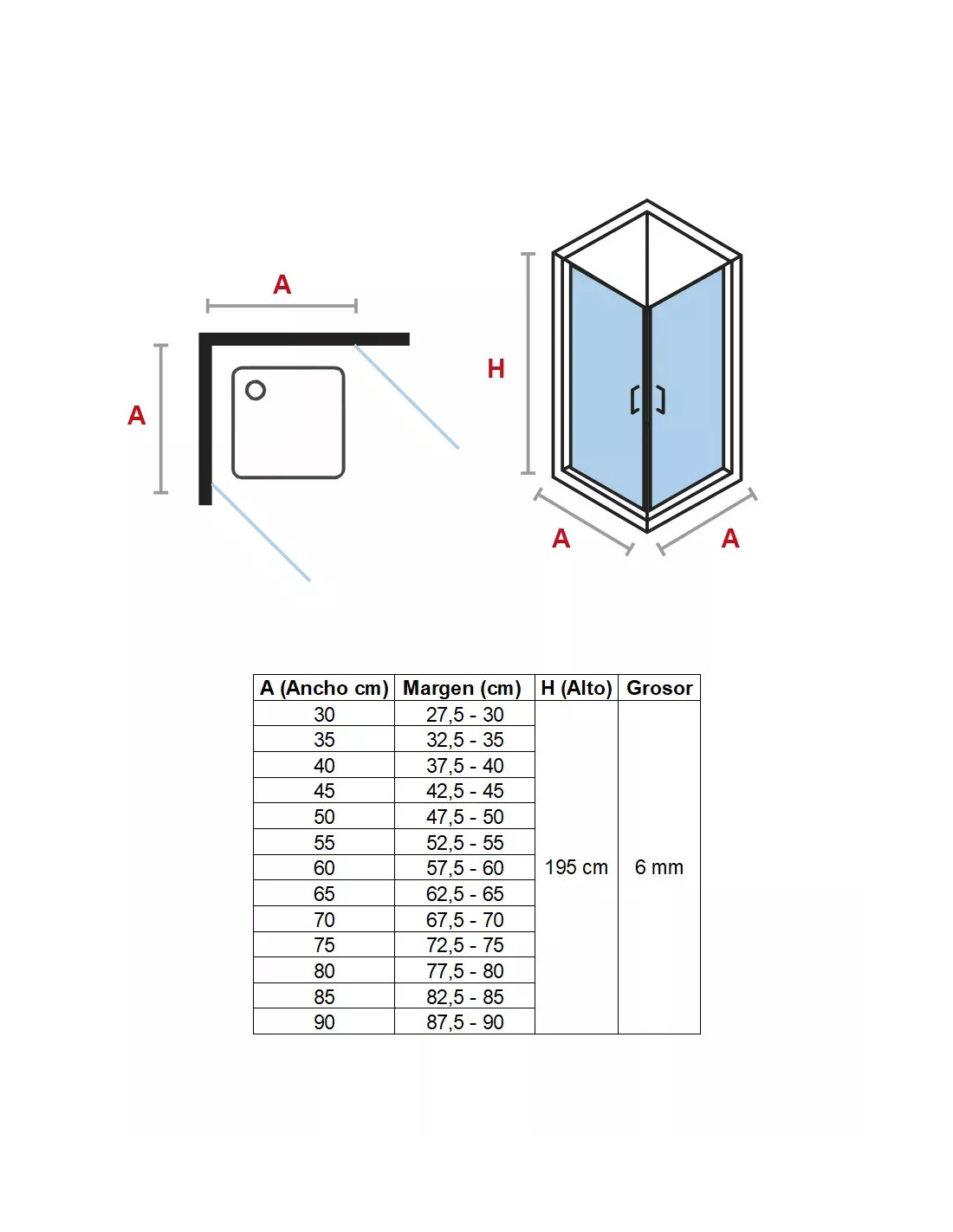 A

A

H

A

A

| A (Ancho cm) | Margen (cm) | H (Alto) | Grosor |
|---|---|---|---|
| 30 | 27,5 - 30 | 195 cm | 6 mm |
| 35 | 32,5 - 35 | | |
| 40 | 37,5 - 40 | | |
| 45 | 42,5 - 45 | | |
| 50 | 47,5 - 50 | | |
| 55 | 52,5 - 55 | | |
| 60 | 57,5 - 60 | | |
| 65 | 62,5 - 65 | | |
| 70 | 67,5 - 70 | | |
| 75 | 72,5 - 75 | | |
| 80 | 77,5 - 80 | | |
| 85 | 82,5 - 85 | | |
| 90 | 87,5 - 90 | | |